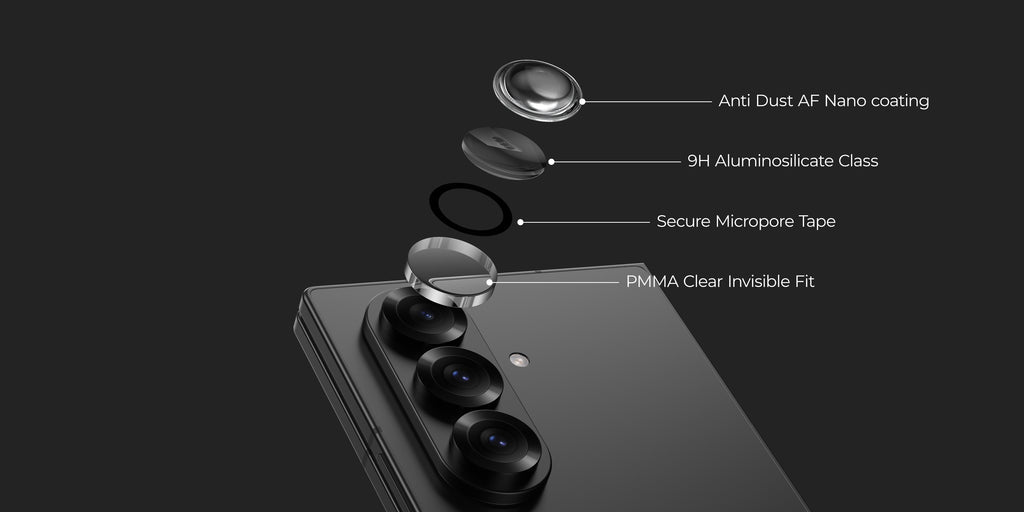 Anti Dust AF Nano coating

9H Aluminosilicate Class

Secure Micropore Tape

PMMA Clear Invisible Fit